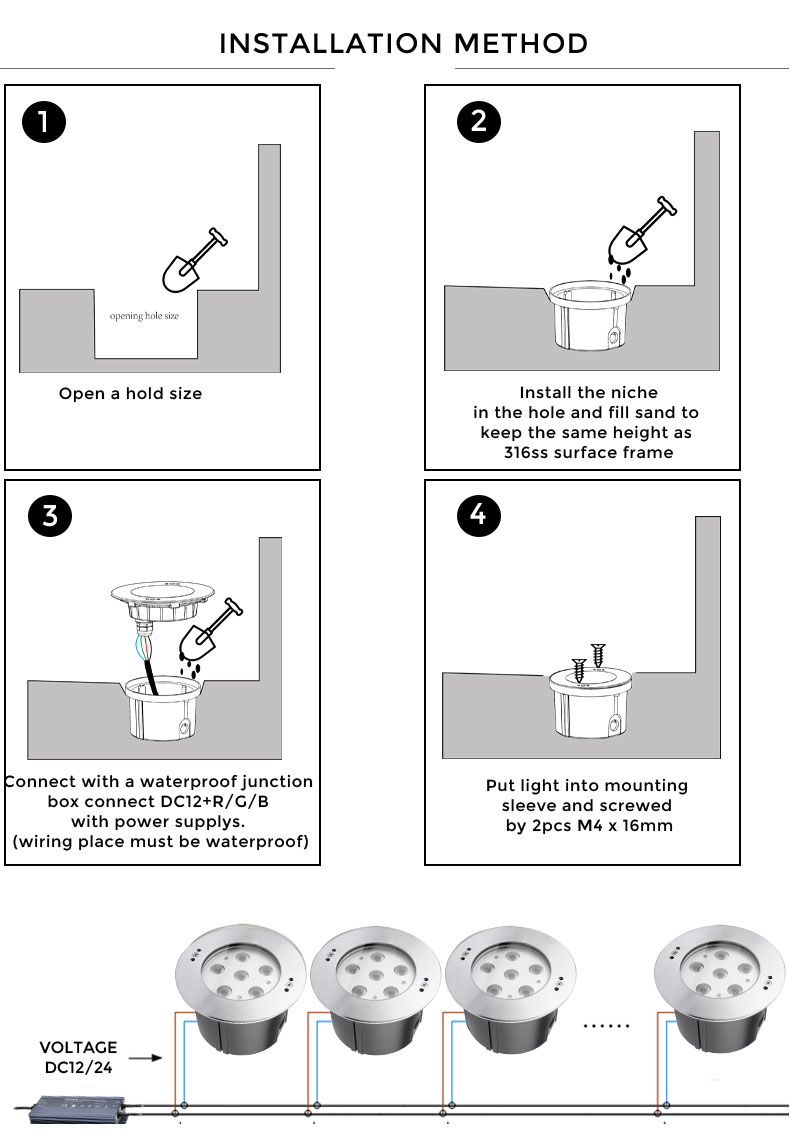 INSTALLATION METHOD

1

opening hole size

Open a hold size

2

Install the niche in the hole and fill sand to keep the same height as 316ss surface frame

3

Connect with a waterproof junction box connect DC12+R/G/B with power supplys. (wiring place must be waterproof)

4

Put light into mounting sleeve and screwed by 2pcs M4 x 16mm

VOLTAGE DC12/24

......